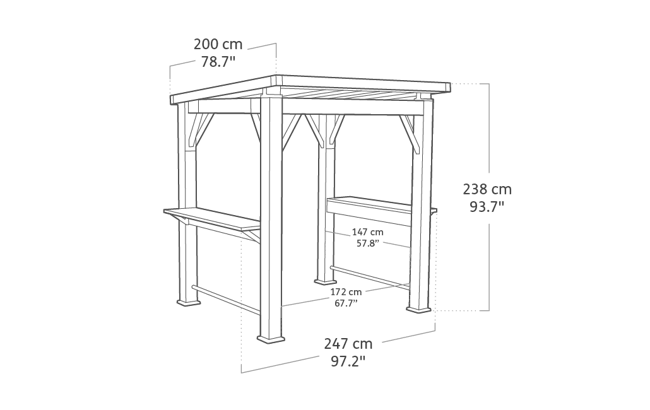 200 cm
78.7"

238 cm
93.7"

147 cm
57.8"

172 cm
67.7"

247 cm
97.2"