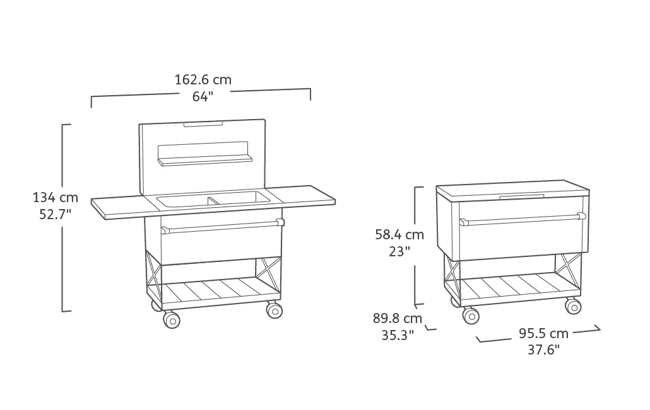 162.6 cm
64"

134 cm
52.7"

58.4 cm
23"

89.8 cm
35.3"

95.5 cm
37.6"